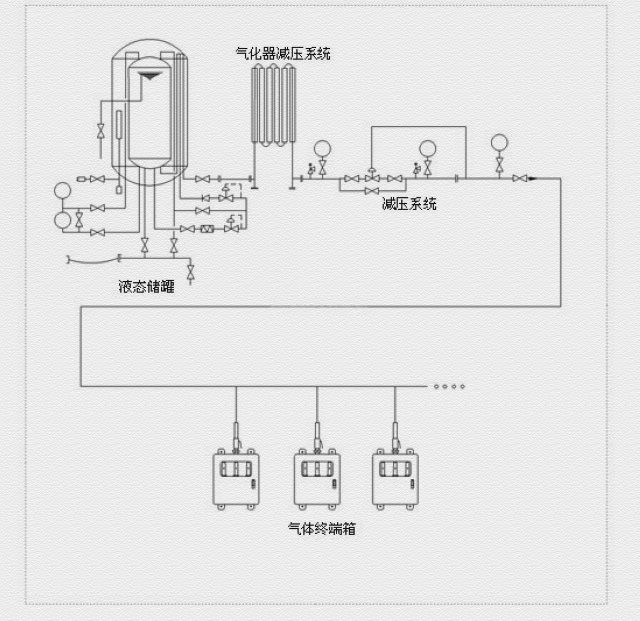 气化器减压系统

减压系统

液态储罐

气体终端箱